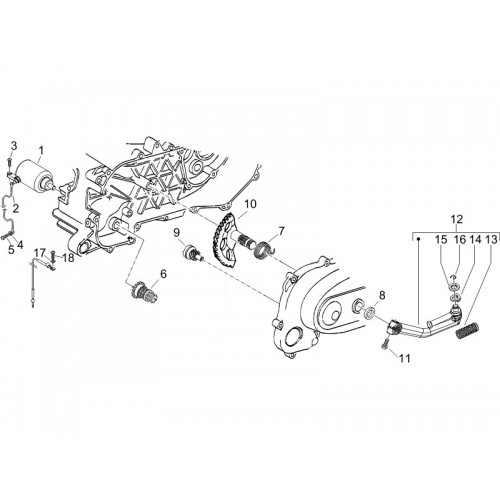 3
1
2
5 4
17 18
10
9
7
6
12
15 16 14 13
8
11